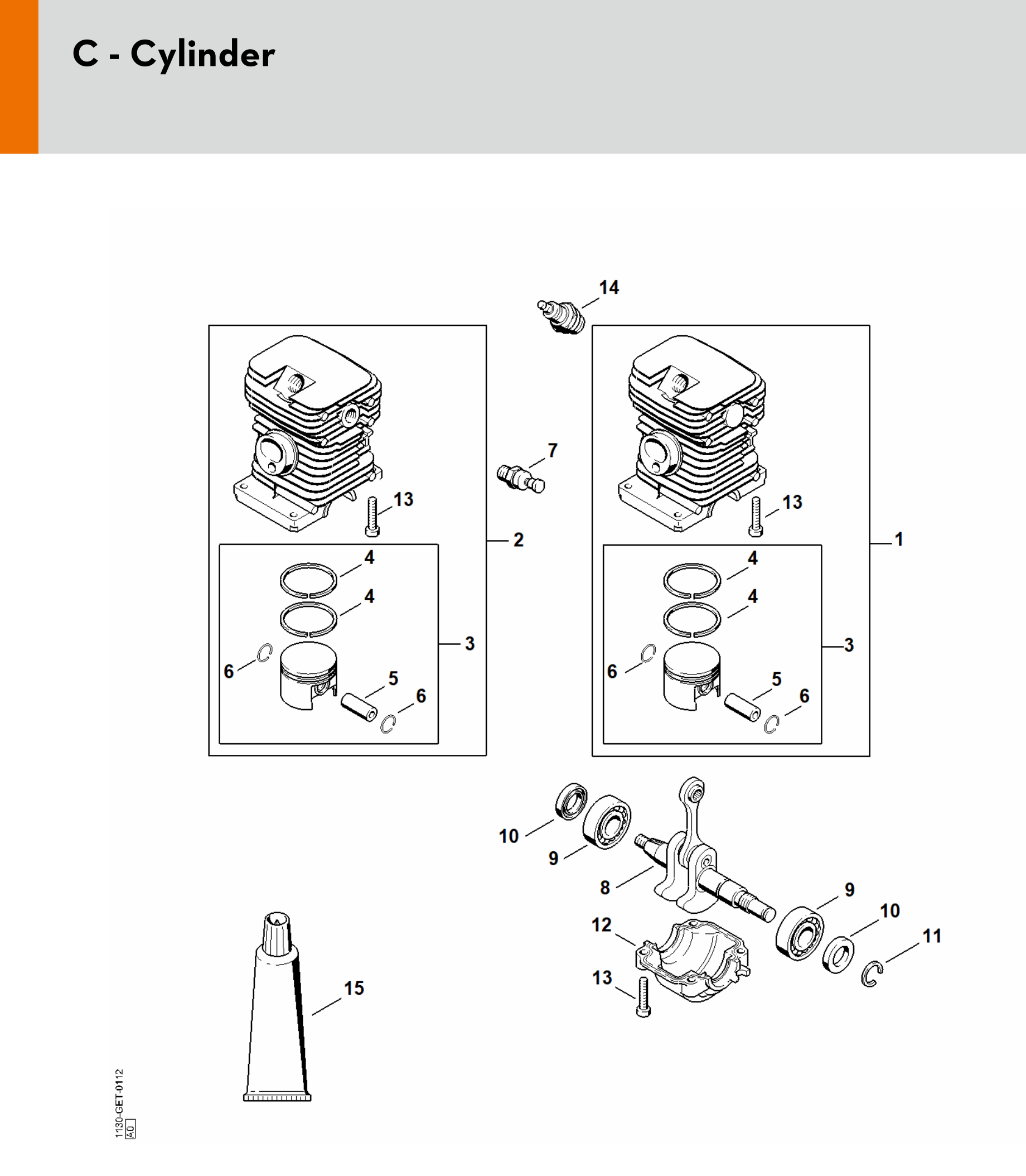 C - Cylinder

14

7

13

2

4

4

3

6

5

6

13

1

4

4

3

6

5

6

10

9

8

9

10

11

12

13

15

1130-GET-0112
4.0